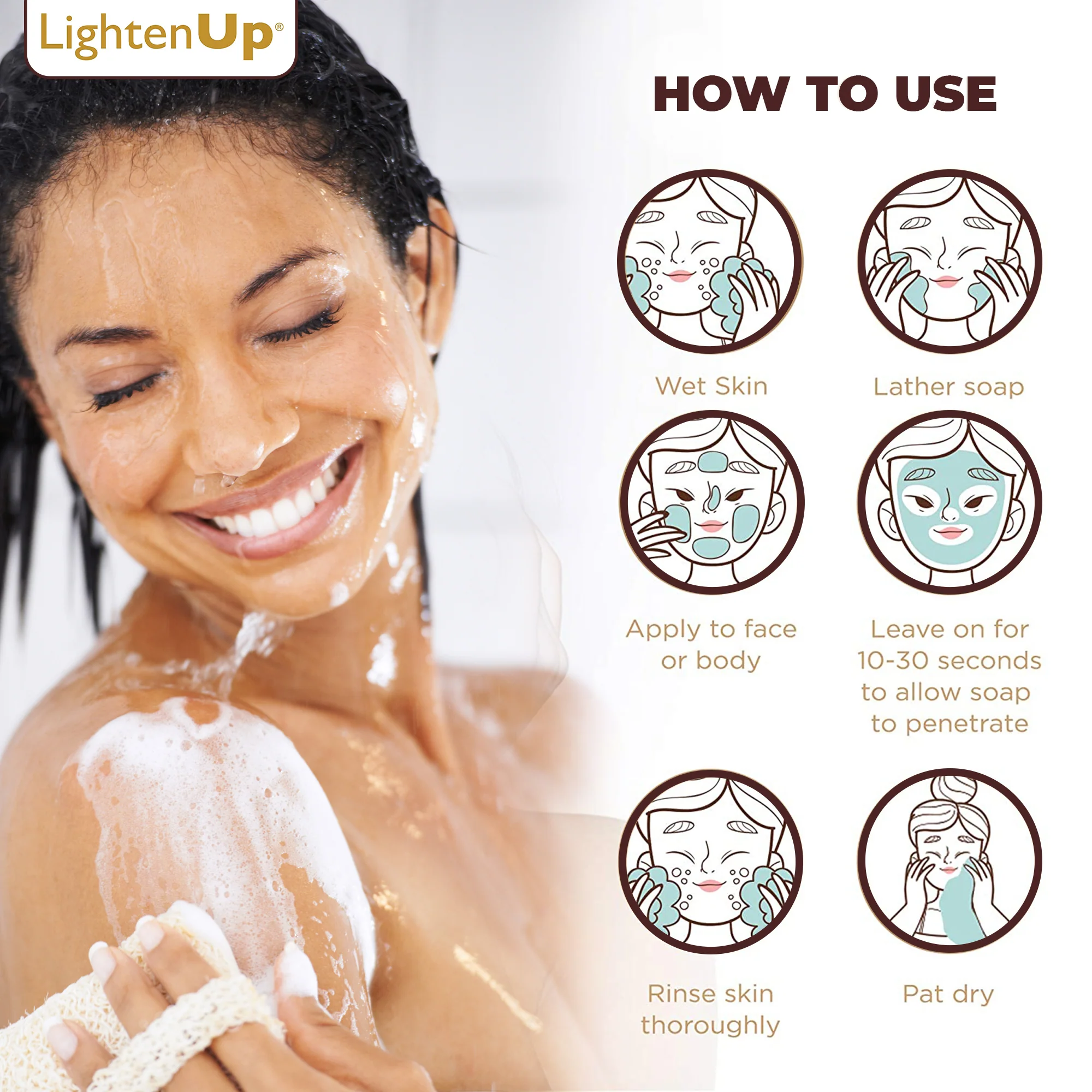 LightenUp®

HOW TO USE

Wet Skin

Lather soap

Apply to face or body

Leave on for 10-30 seconds to allow soap to penetrate

Rinse skin thoroughly

Pat dry