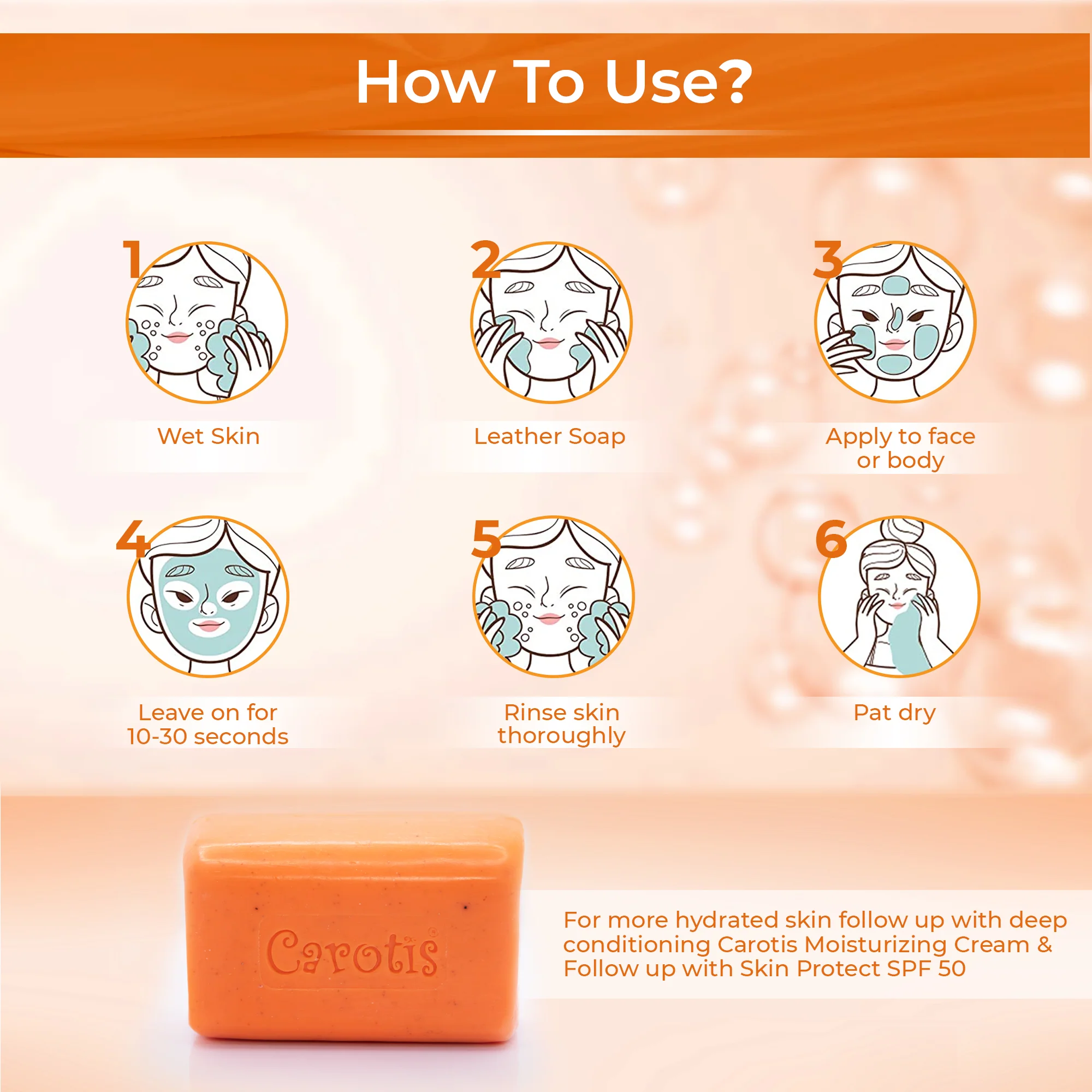 How To Use?

1
Wet Skin

2
Leather Soap

3
Apply to face or body

4
Leave on for 10-30 seconds

5
Rinse skin thoroughly

6
Pat dry

Carotis

For more hydrated skin follow up with deep conditioning Carotis Moisturizing Cream & Follow up with Skin Protect SPF 50